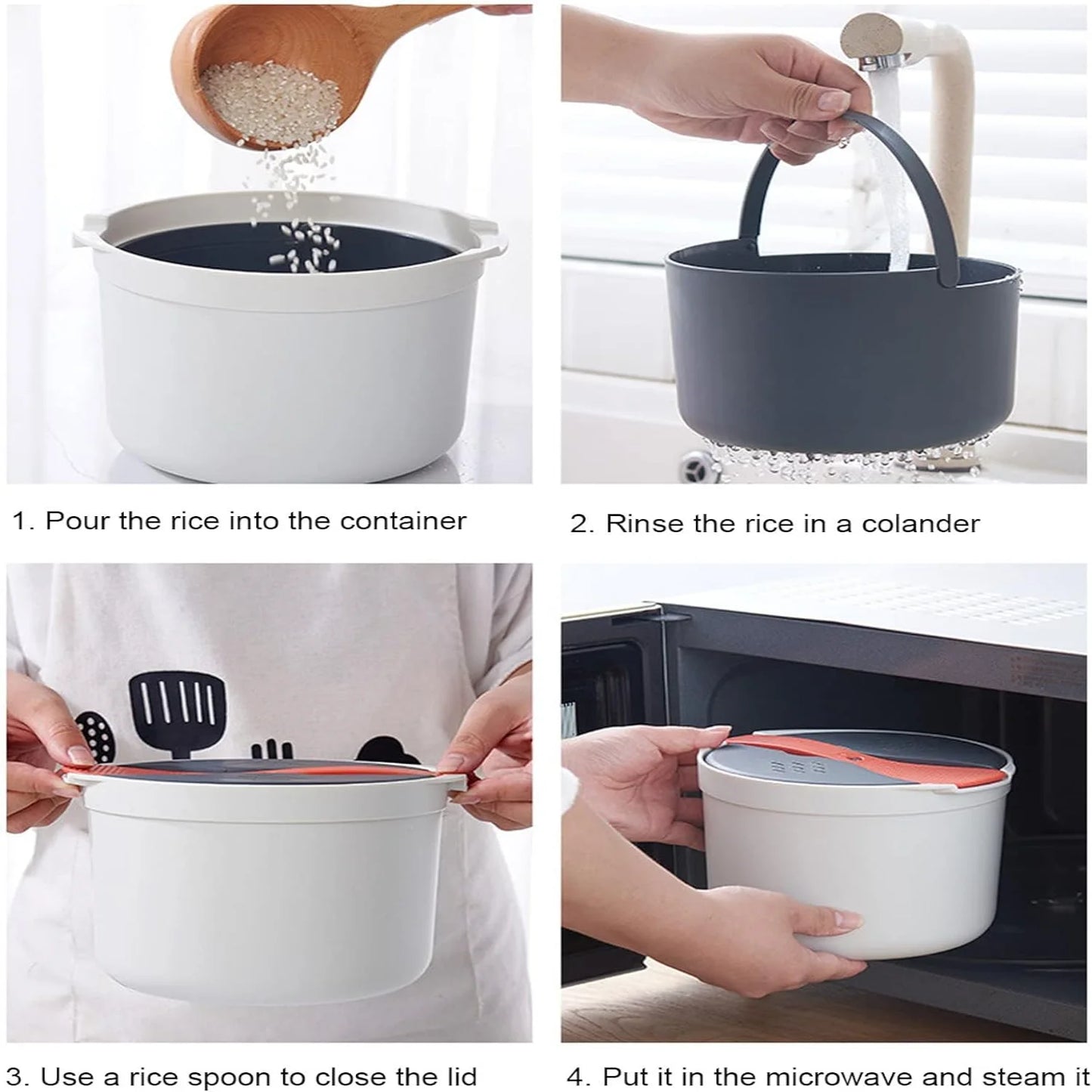 1. Pour the rice into the container

2. Rinse the rice in a colander

3. Use a rice spoon to close the lid

4. Put it in the microwave and steam it